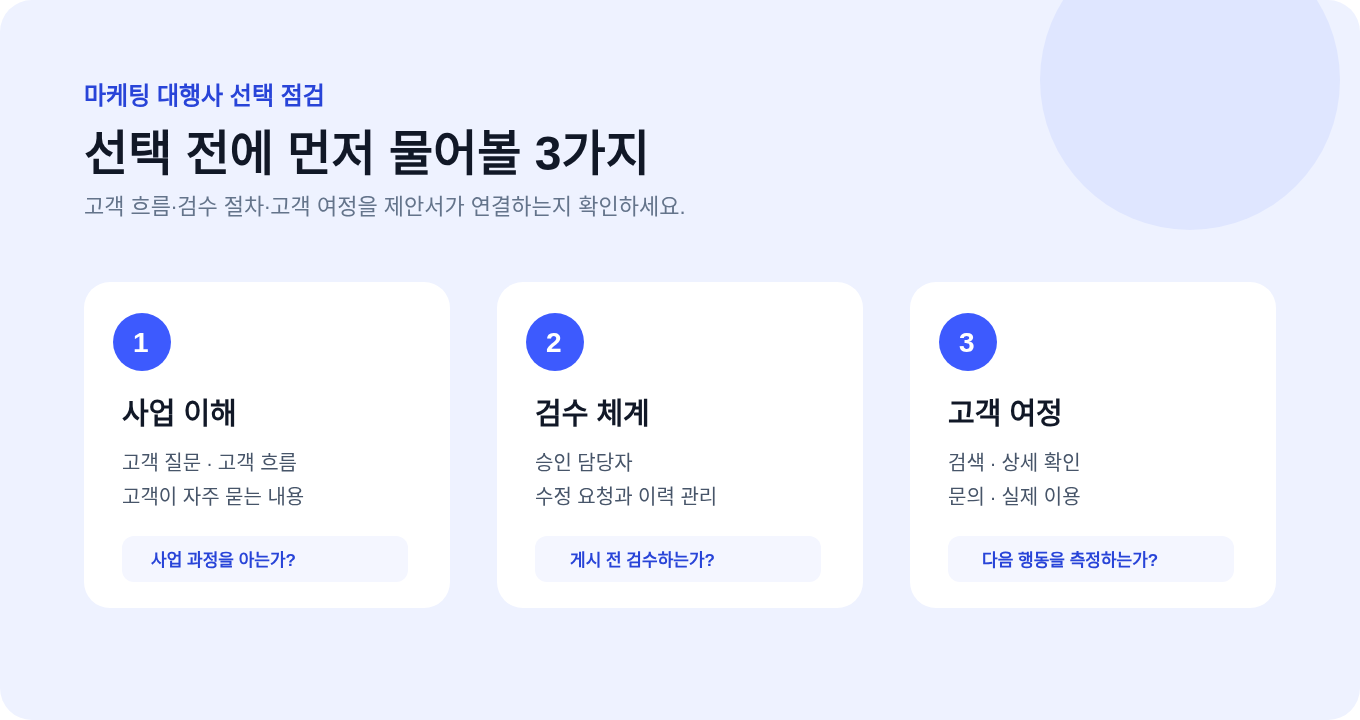 마케팅 대행사 선택 점검

선택 전에 먼저 물어볼 3가지

고객 흐름·검수 절차·고객 여정을 제안서가 연결하는지 확인하세요.

1

사업 이해

고객 질문 · 고객 흐름
고객이 자주 묻는 내용

사업 과정을 아는가?

2

검수 체계

승인 담당자
수정 요청과 이력 관리

게시 전 검수하는가?

3

고객 여정

검색 · 상세 확인
문의 · 실제 이용

다음 행동을 측정하는가?